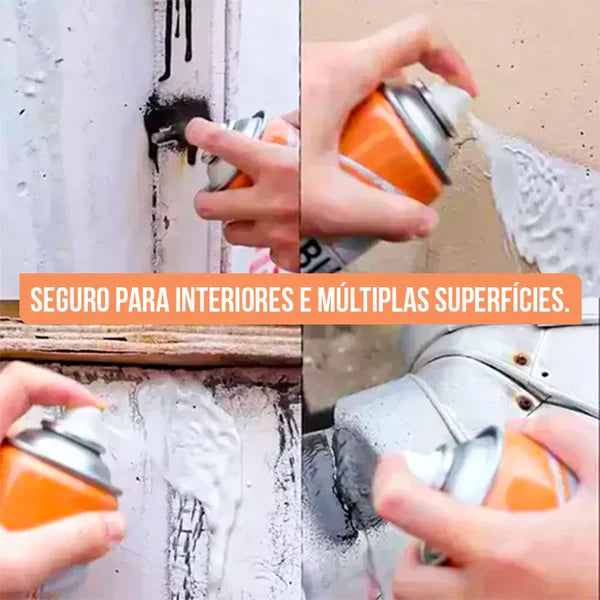 SEGURO PARA INTERIORES E MÚLTIPLAS SUPERFÍCIES.