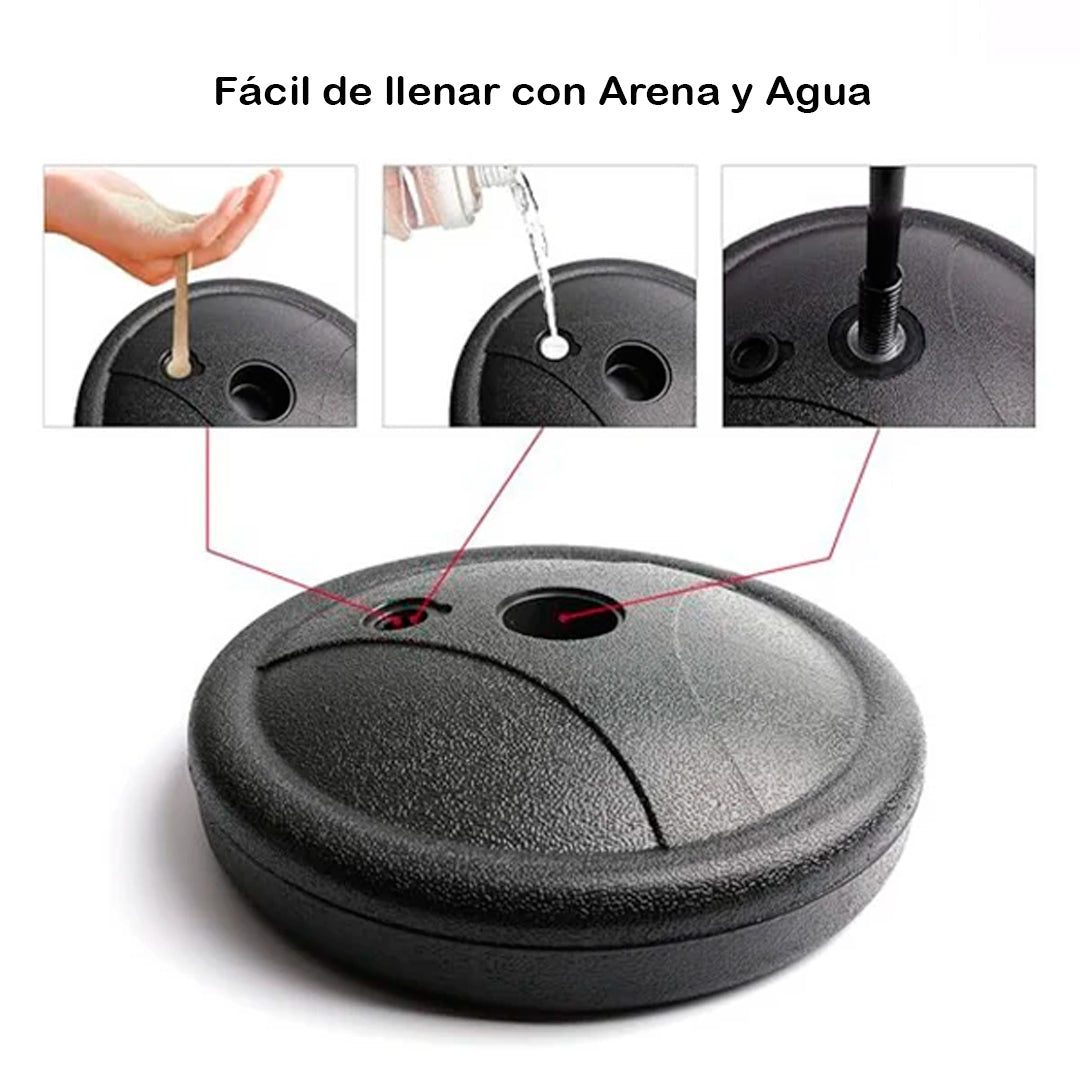 Fácil de llenar con Arena y Agua