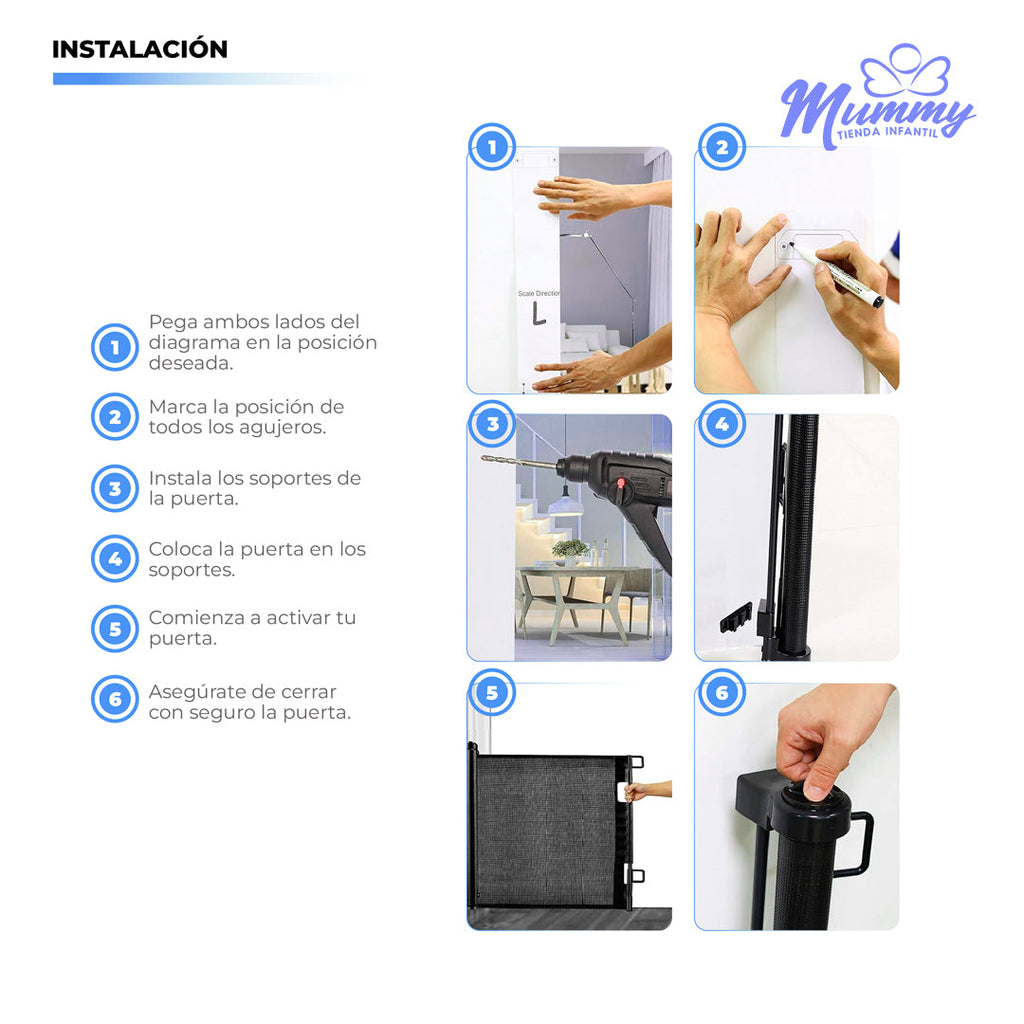 INSTALACIÓN

Mummy
TIENDA INFANTIL

1 Pega ambos lados del diagrama en la posición deseada.

2 Marca la posición de todos los agujeros.

3 Instala los soportes de la puerta.

4 Coloca la puerta en los soportes.

5 Comienza a activar tu puerta.

6 Asegúrate de cerrar con seguro la puerta.

1

Scale Direction

L

2

3

4

5

6