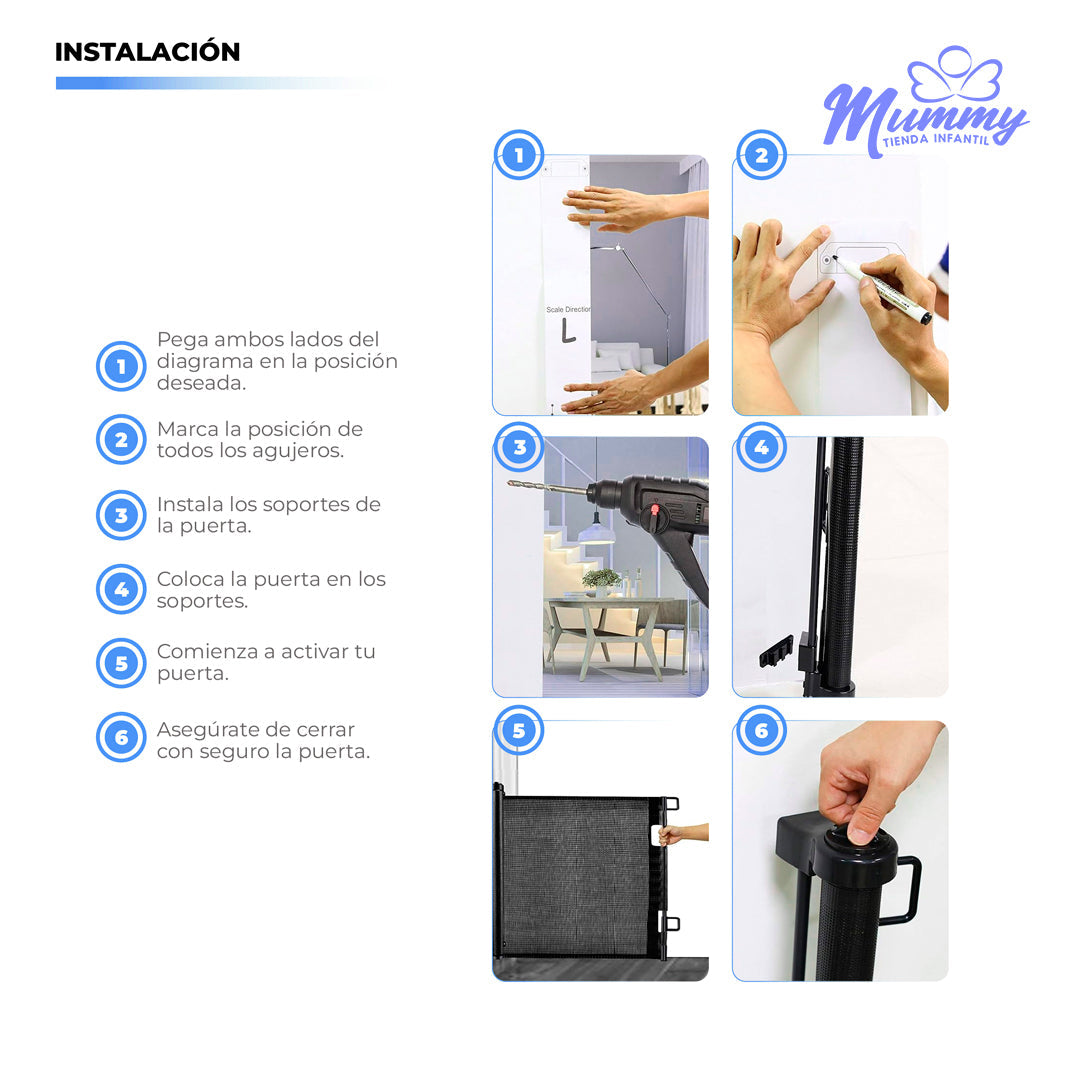 INSTALACIÓN

Mummy
TIENDA INFANTIL

1 Pega ambos lados del diagrama en la posición deseada.

2 Marca la posición de todos los agujeros.

3 Instala los soportes de la puerta.

4 Coloca la puerta en los soportes.

5 Comienza a activar tu puerta.

6 Asegúrate de cerrar con seguro la puerta.

1

Scale Direction

L

2

3

4

5

6